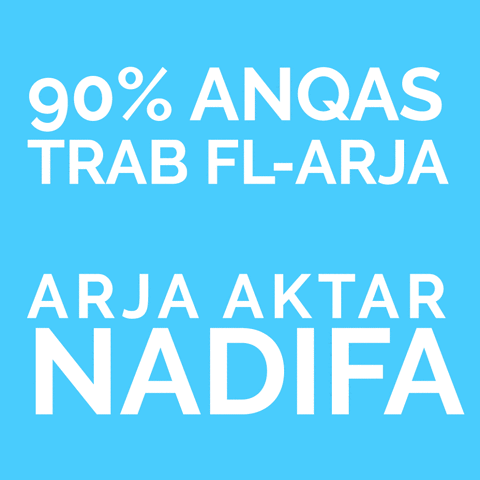 90% ANQAS TRAB FL-ARJA

ARJA AKTAR NADIFA